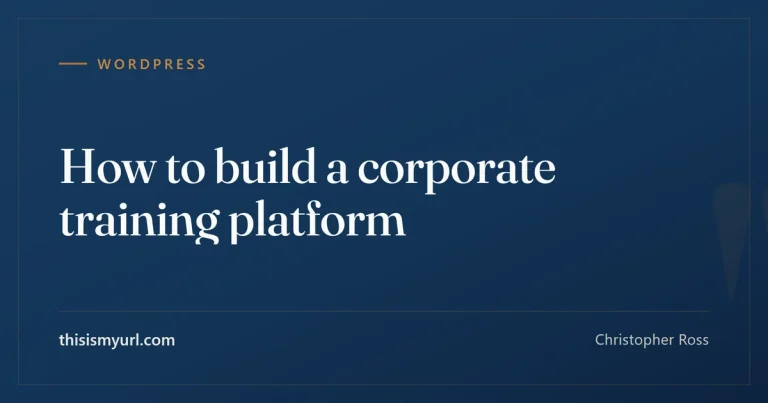 WORDPRESS

How to build a corporate training platform

thisismyurl.com

Christopher Ross