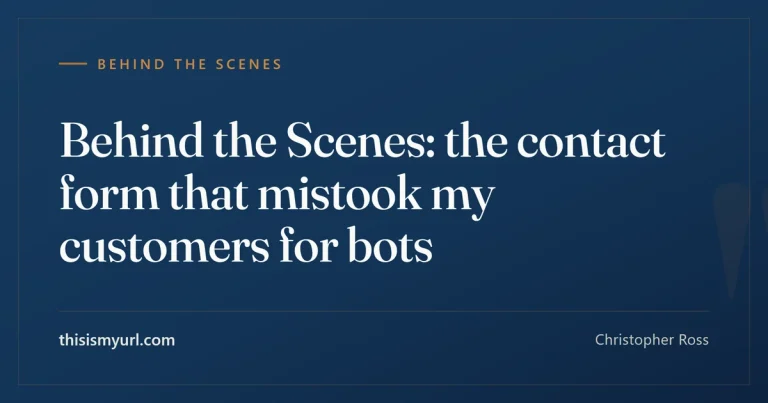 BEHIND THE SCENES

Behind the Scenes: the contact form that mistook my customers for bots

thisismyurl.com

Christopher Ross